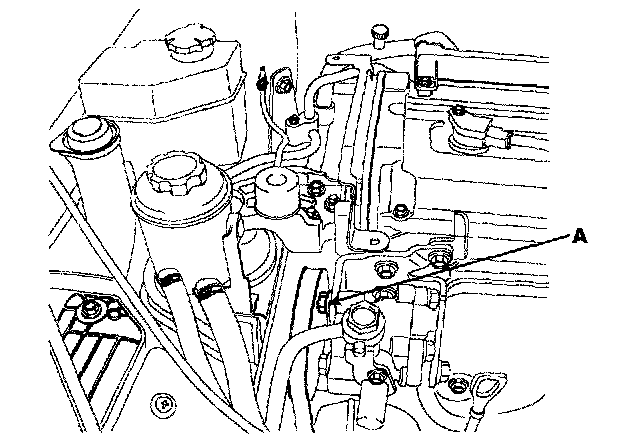 A