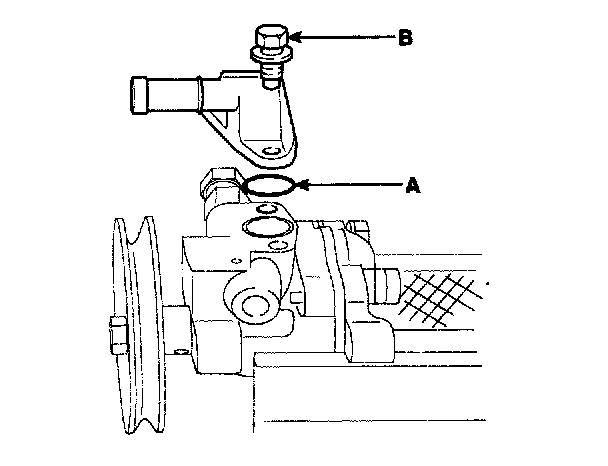 B

A