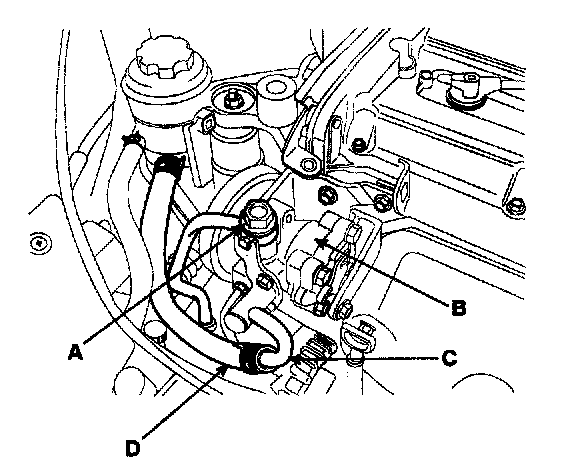 B

A

C

D