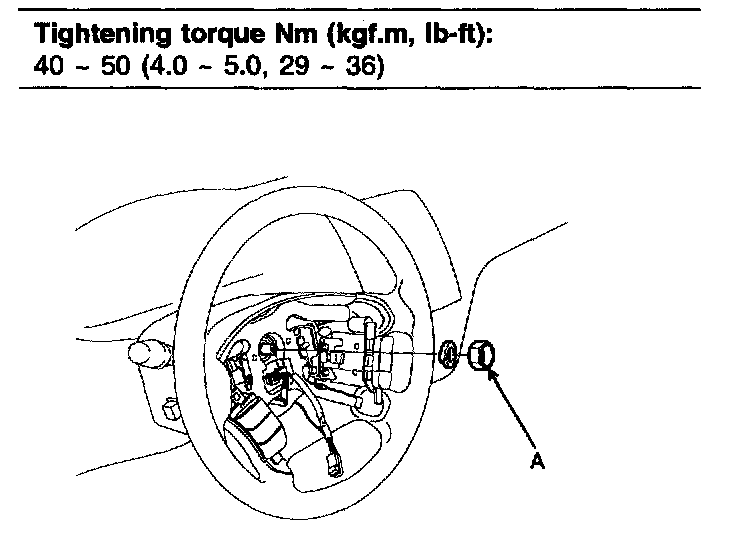 Tightening torque Nm (kgf.m, lb-ft):
40 ~ 50 (4.0 ~ 5.0, 29 ~ 36)

A