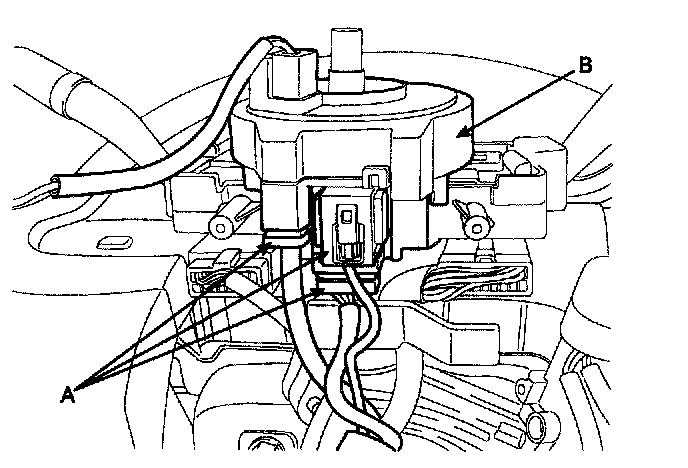 B

A