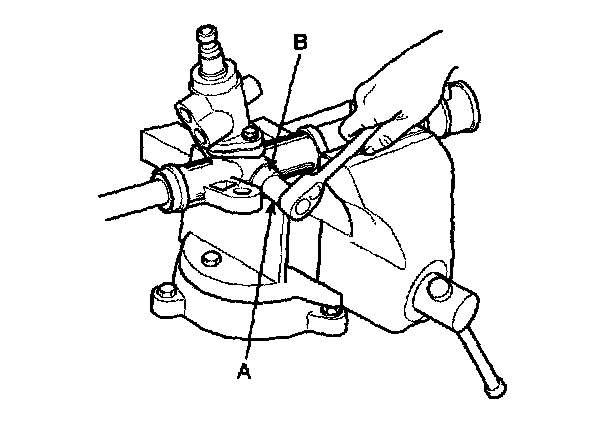 B

A