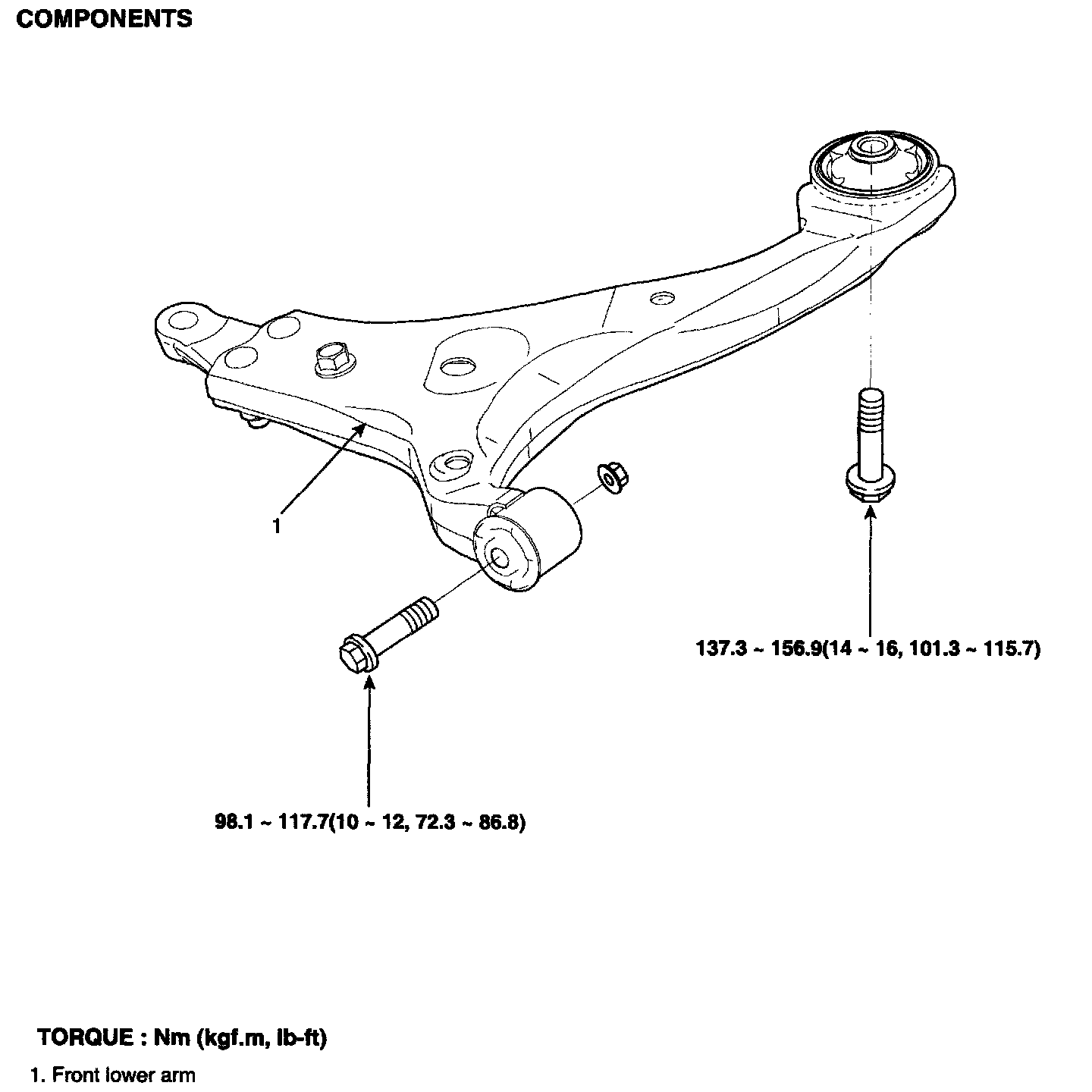 COMPONENTS

1

137.3 ~ 156.9(14 ~ 16, 101.3 ~ 115.7)

98.1 ~ 117.7(10 ~ 12, 72.3 ~ 86.8)

TORQUE : Nm (kgf.m, lb-ft)

1. Front lower arm