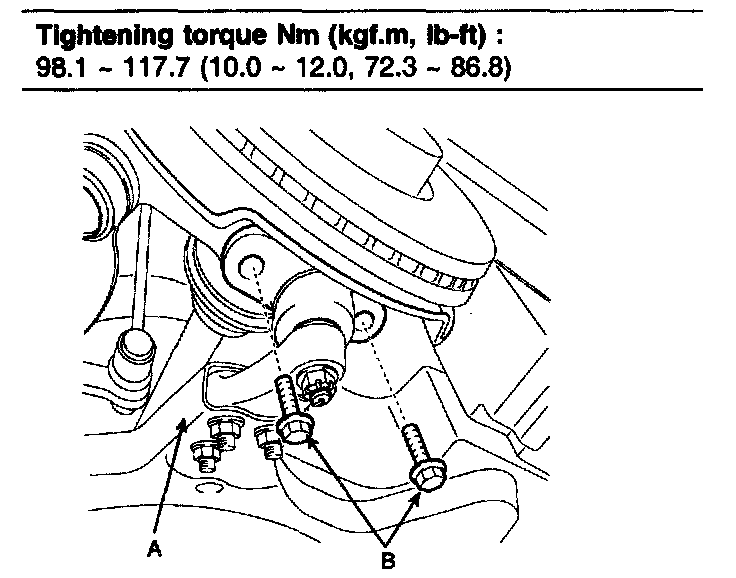 Tightening torque Nm (kgf.m, lb-ft) :
98.1 ~ 117.7 (10.0 ~ 12.0, 72.3 ~ 86.8)

A

B