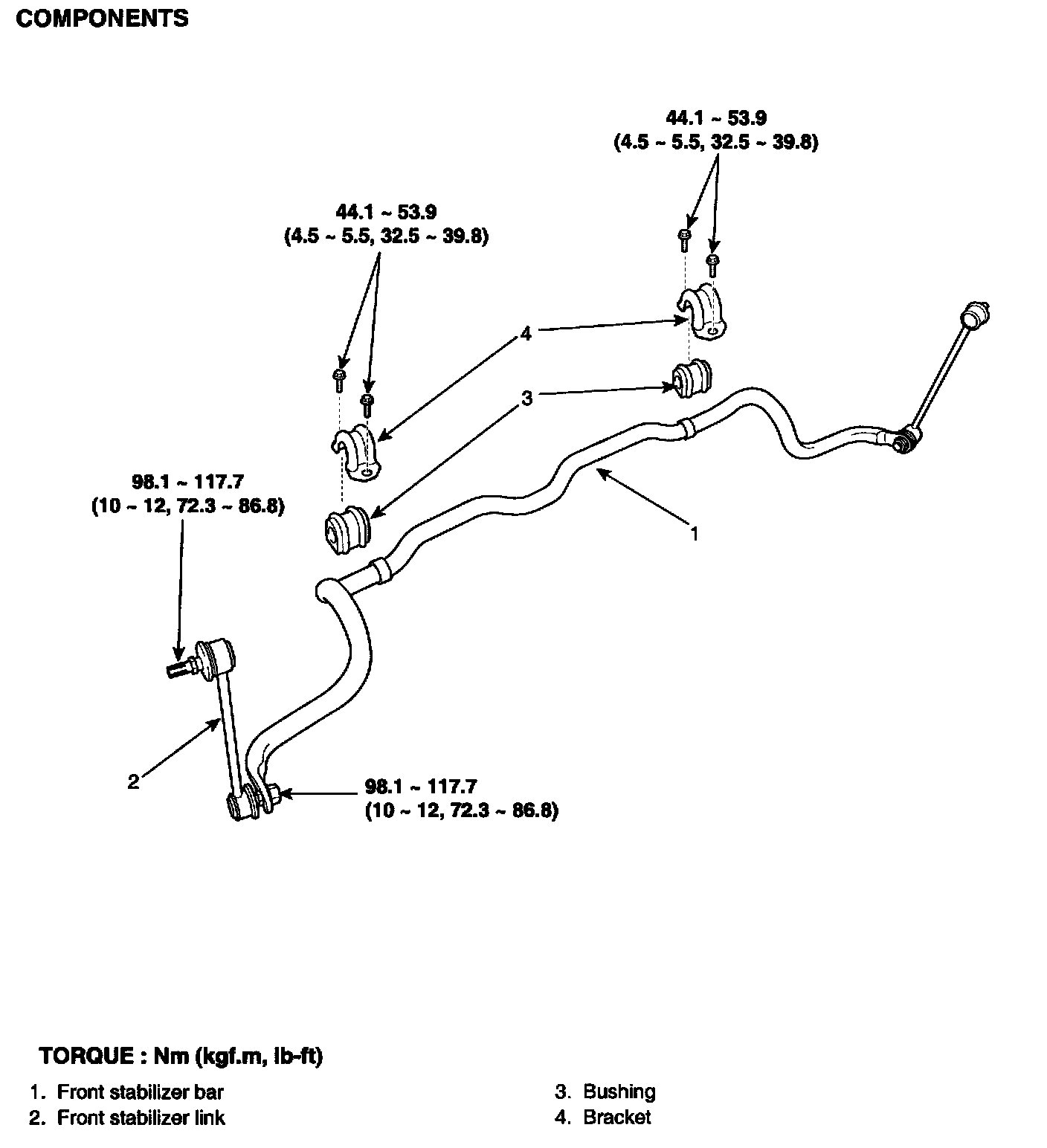 COMPONENTS

44.1 ~ 53.9
(4.5 ~ 5.5, 32.5 ~ 39.8)

44.1 ~ 53.9
(4.5 ~ 5.5, 32.5 ~ 39.8)

4

3

98.1 ~ 117.7
(10 ~ 12, 72.3 ~ 86.8)

1

2

98.1 ~ 117.7
(10 ~ 12, 72.3 ~ 86.8)

TORQUE : Nm (kgf.m, lb-ft)

1. Front stabilizer bar
2. Front stabilizer link

3. Bushing
4. Bracket