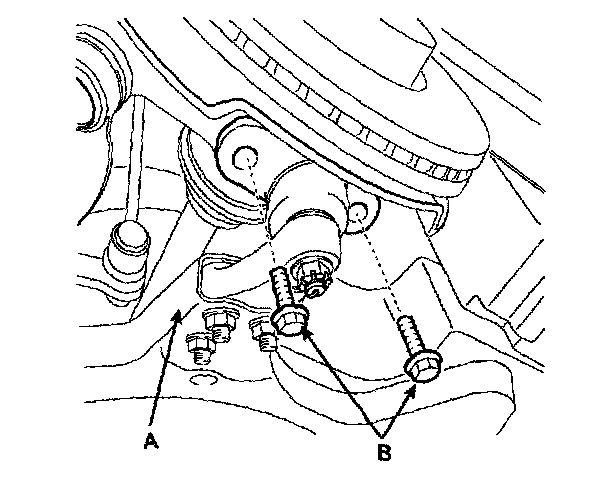 A

B