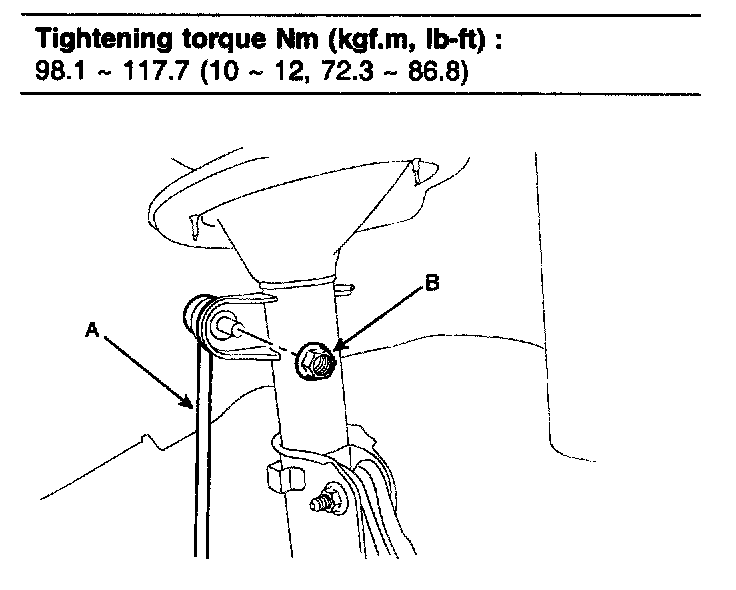 Tightening torque Nm (kgf.m, lb-ft) :
98.1 ~ 117.7 (10 ~ 12, 72.3 ~ 86.8)

B

A