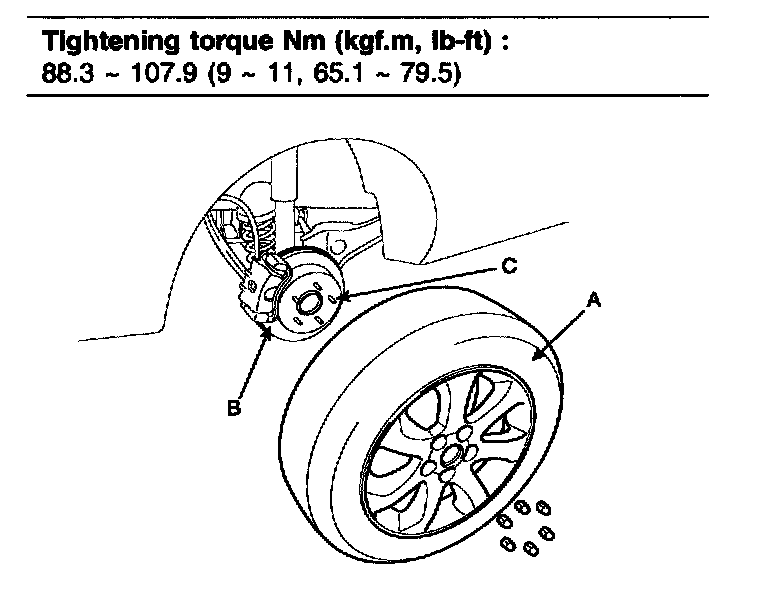 Tightening torque Nm (kgf.m, lb-ft) :
88.3 ~ 107.9 (9 ~ 11, 65.1 ~ 79.5)

C
A
B