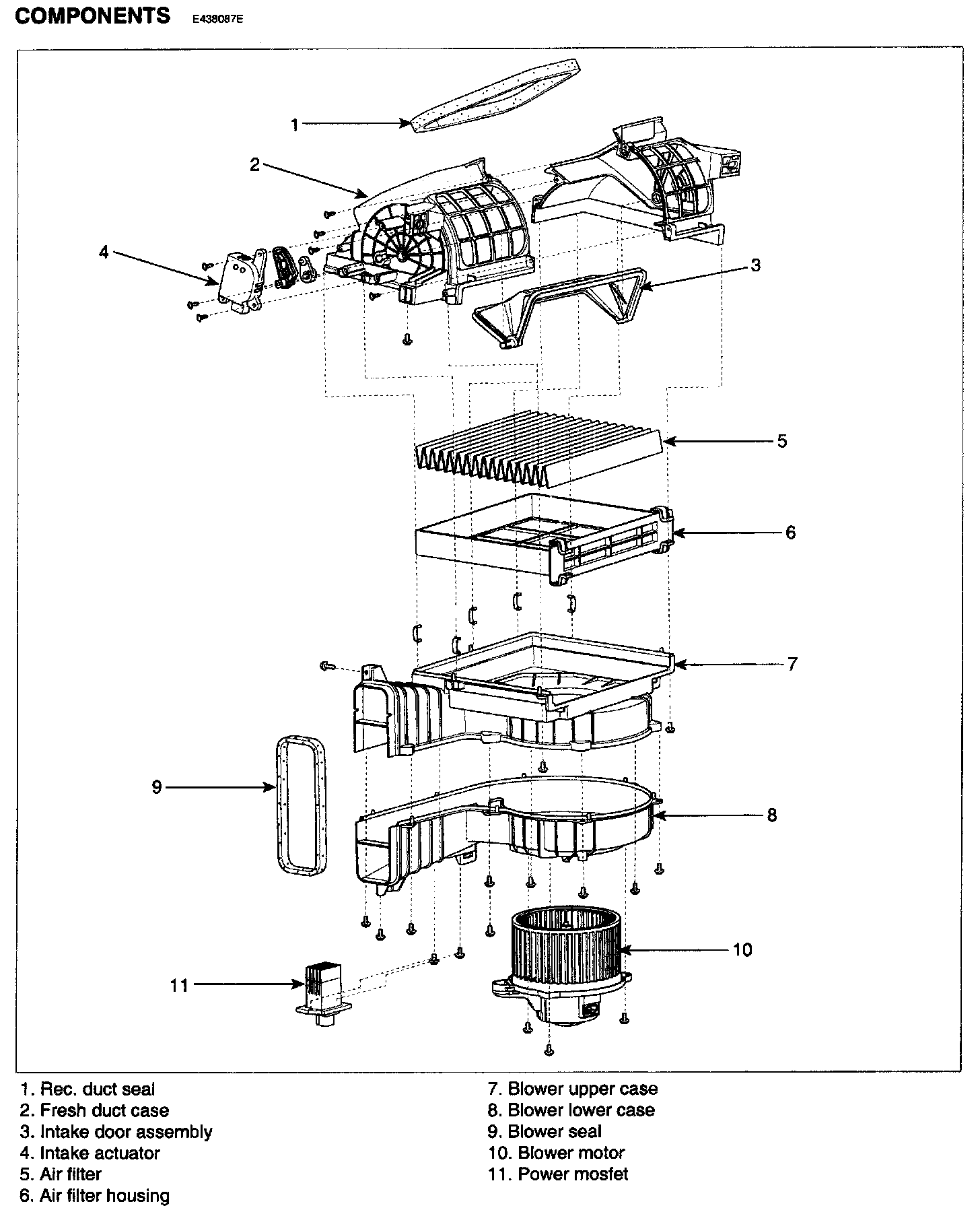 COMPONENTS E438087E

1
2
4
3
5
6
7
9
8
10
11

1. Rec. duct seal
2. Fresh duct case
3. Intake door assembly
4. Intake actuator
5. Air filter
6. Air filter housing

7. Blower upper case
8. Blower lower case
9. Blower seal
10. Blower motor
11. Power mosfet