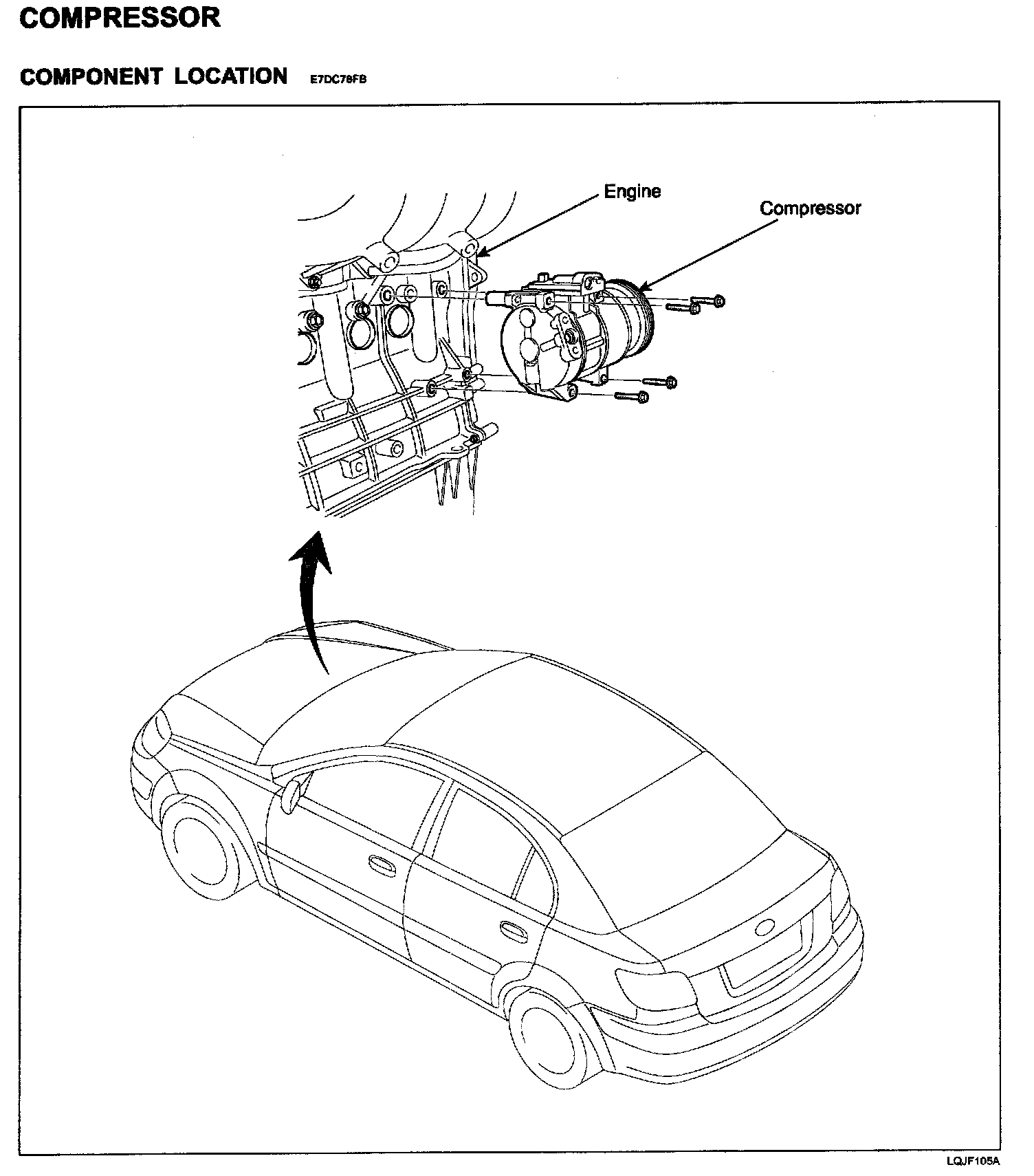 COMPRESSOR

COMPONENT LOCATION E7DC78FB

Engine

Compressor

LQJF105A