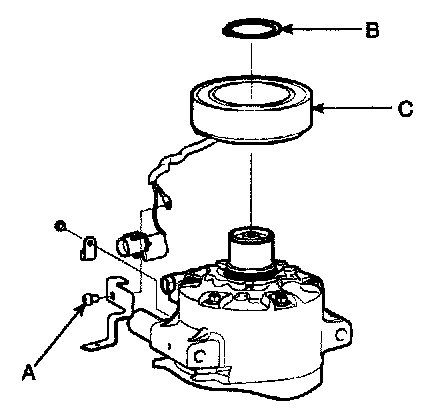 B

C

A