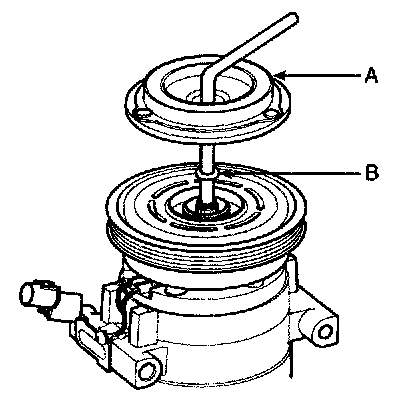 A
B