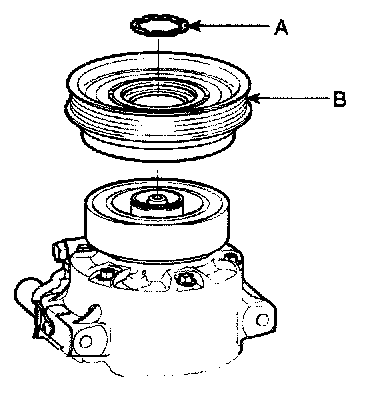 A
B