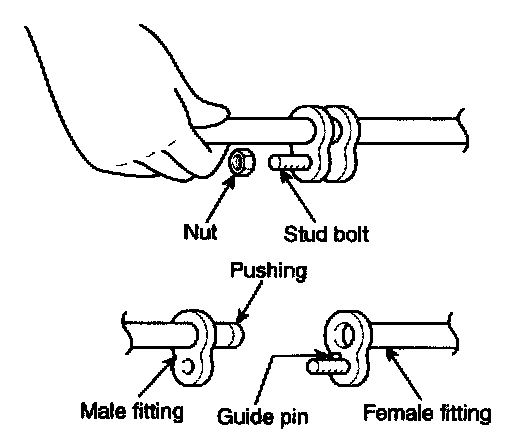 Nut
Stud bolt
Pushing
Male fitting
Guide pin
Female fitting