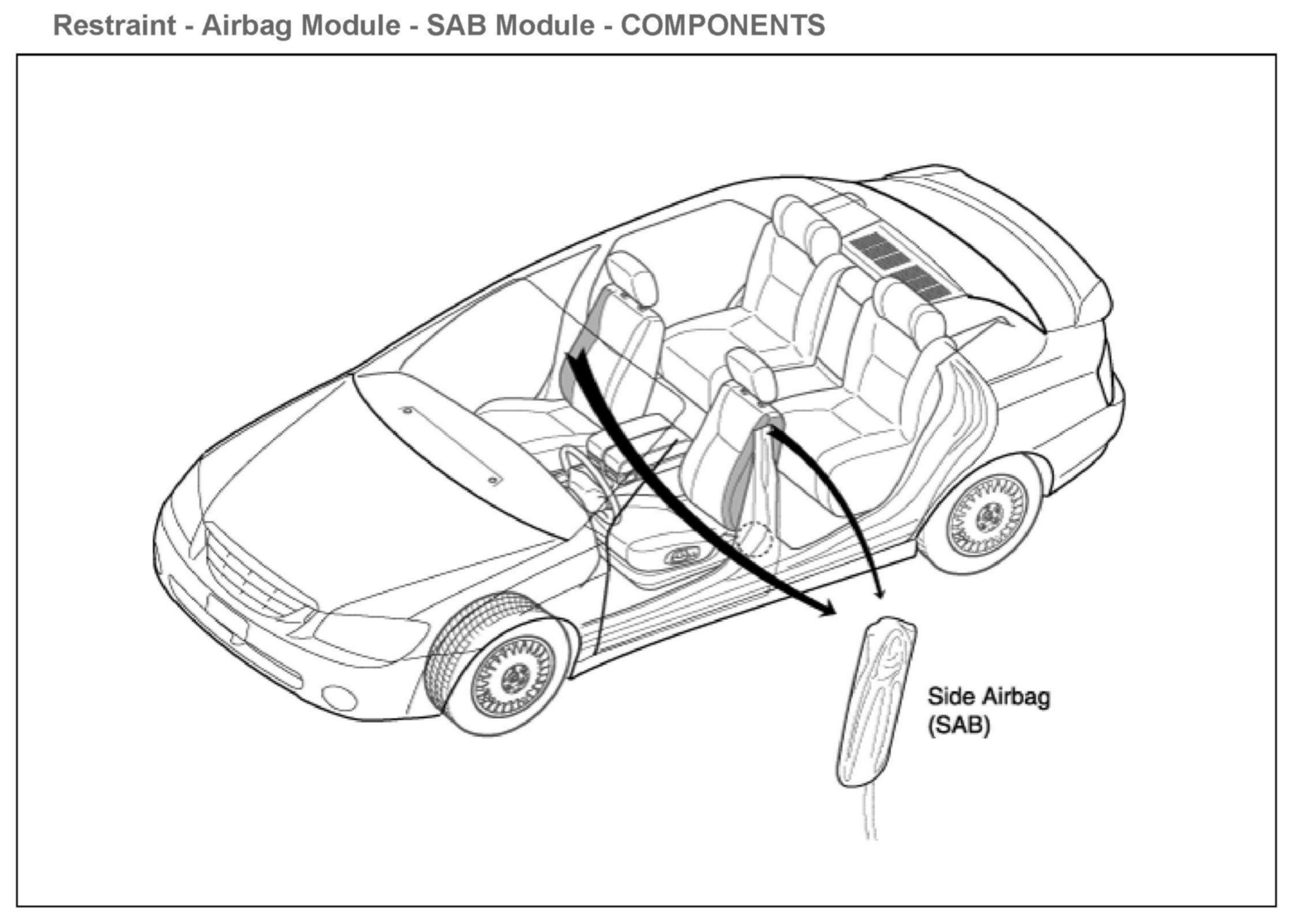 Restraint - Airbag Module - SAB Module - COMPONENTS

Side Airbag (SAB)