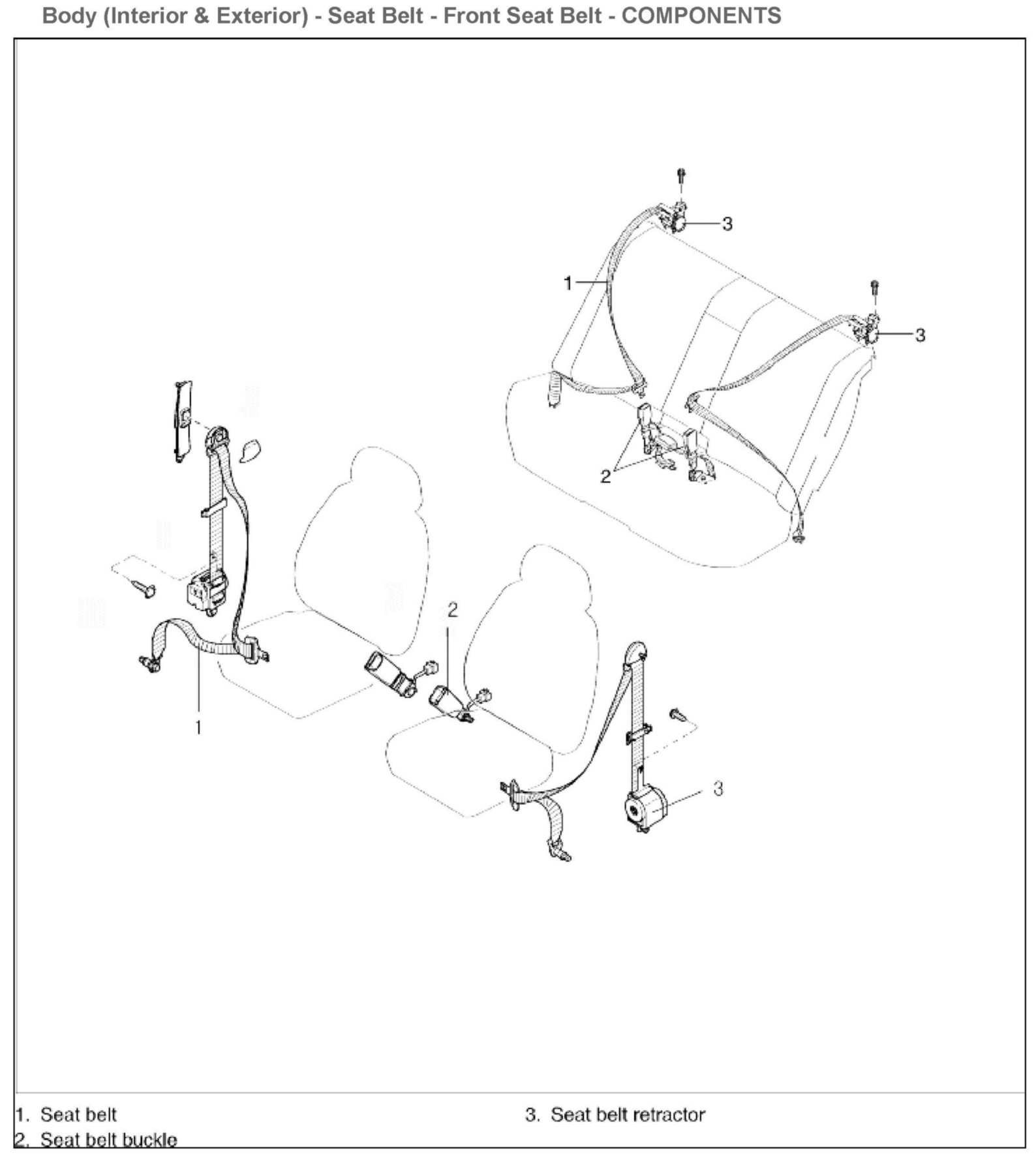 Body (Interior & Exterior) - Seat Belt - Front Seat Belt - COMPONENTS

3

1

3

2

2

1

3

1. Seat belt

2. Seat belt buckle

3. Seat belt retractor