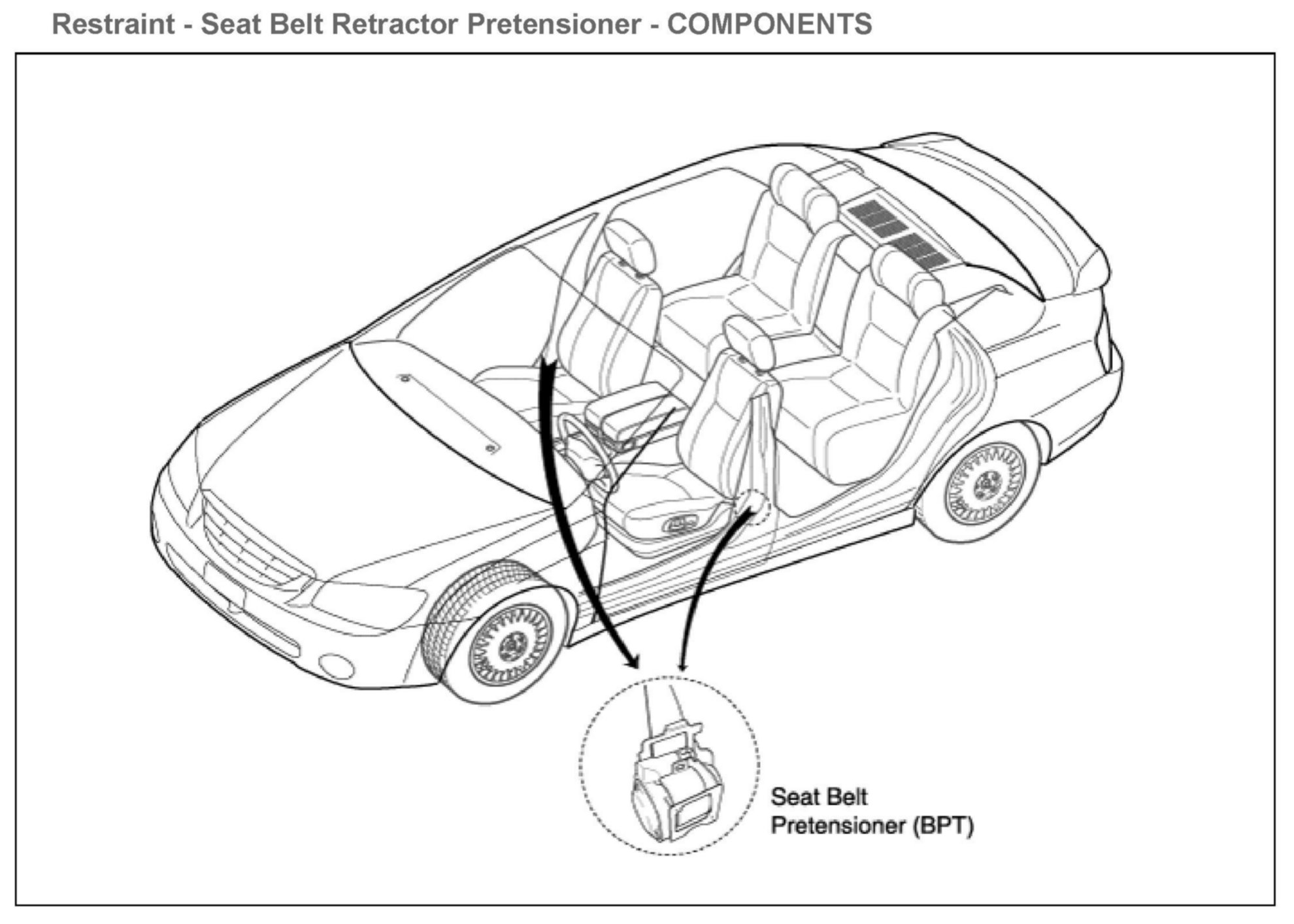 Restraint - Seat Belt Retractor Pretensioner - COMPONENTS

Seat Belt Pretensioner (BPT)