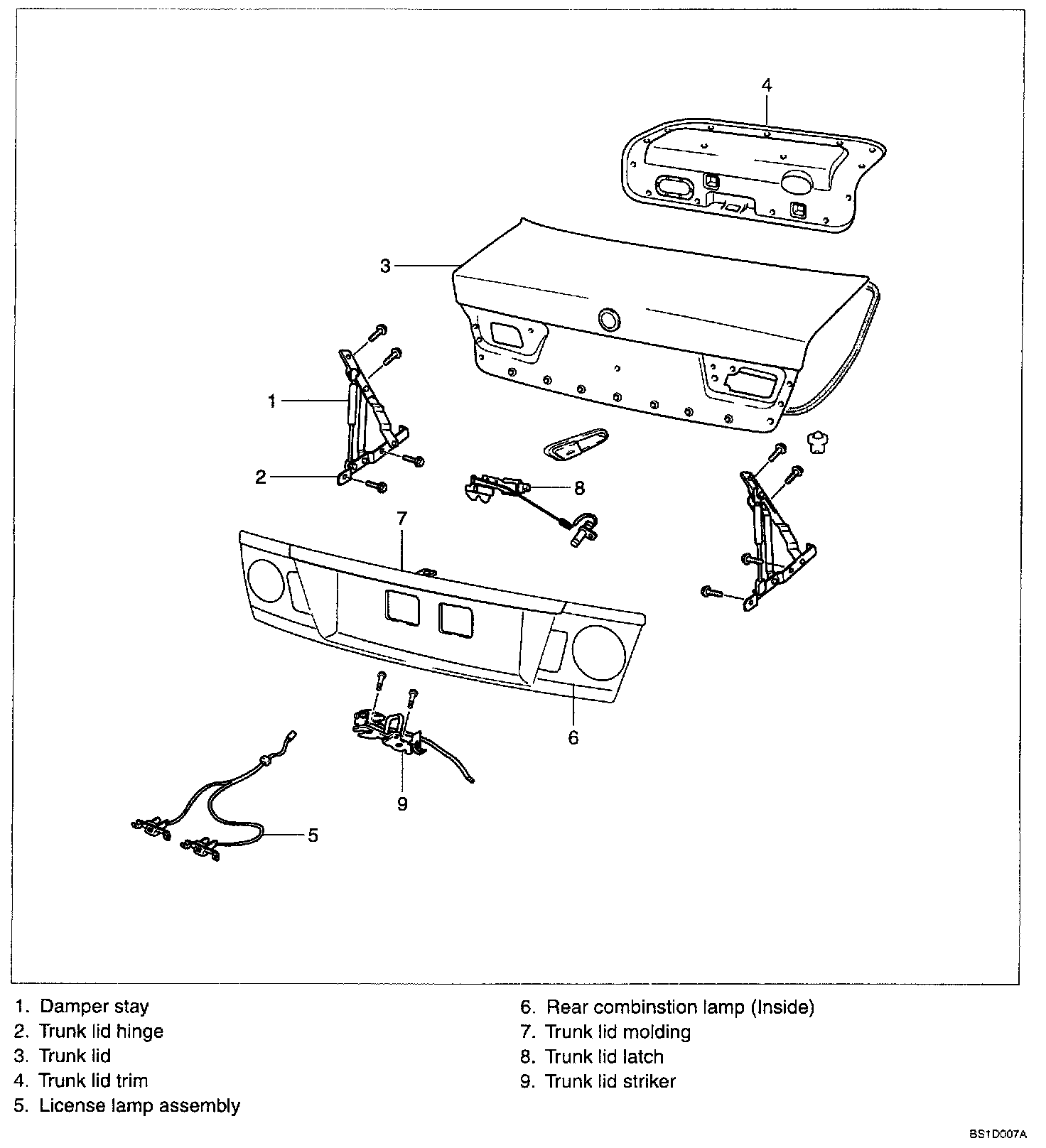 4

3

1

2

8

7

6

9

5

1. Damper stay
2. Trunk lid hinge
3. Trunk lid
4. Trunk lid trim
5. License lamp assembly

6. Rear combinstion lamp (Inside)
7. Trunk lid molding
8. Trunk lid latch
9. Trunk lid striker

BS1D007A