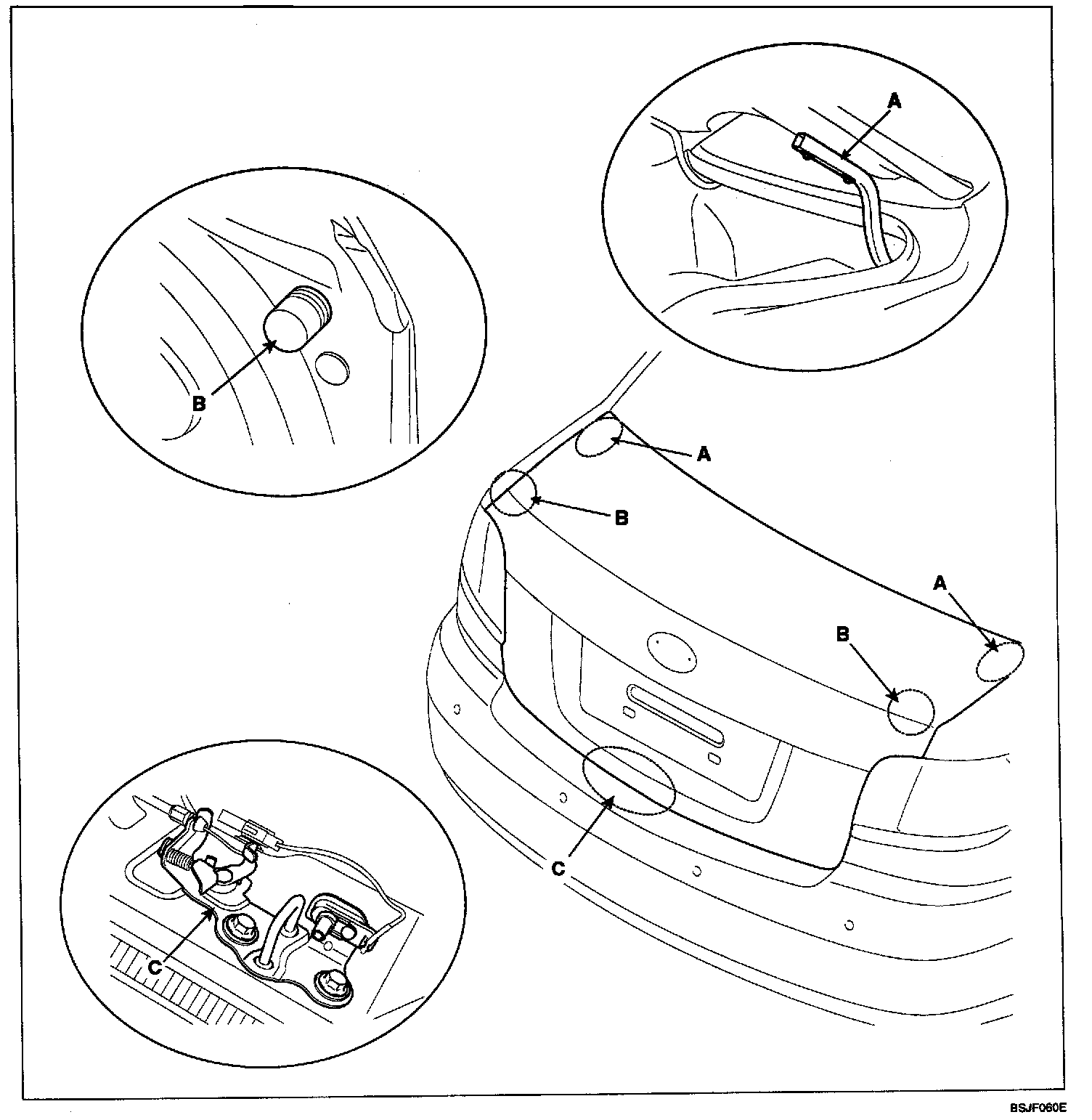 A

B

A

B

A

B

C

C

BSJF060E