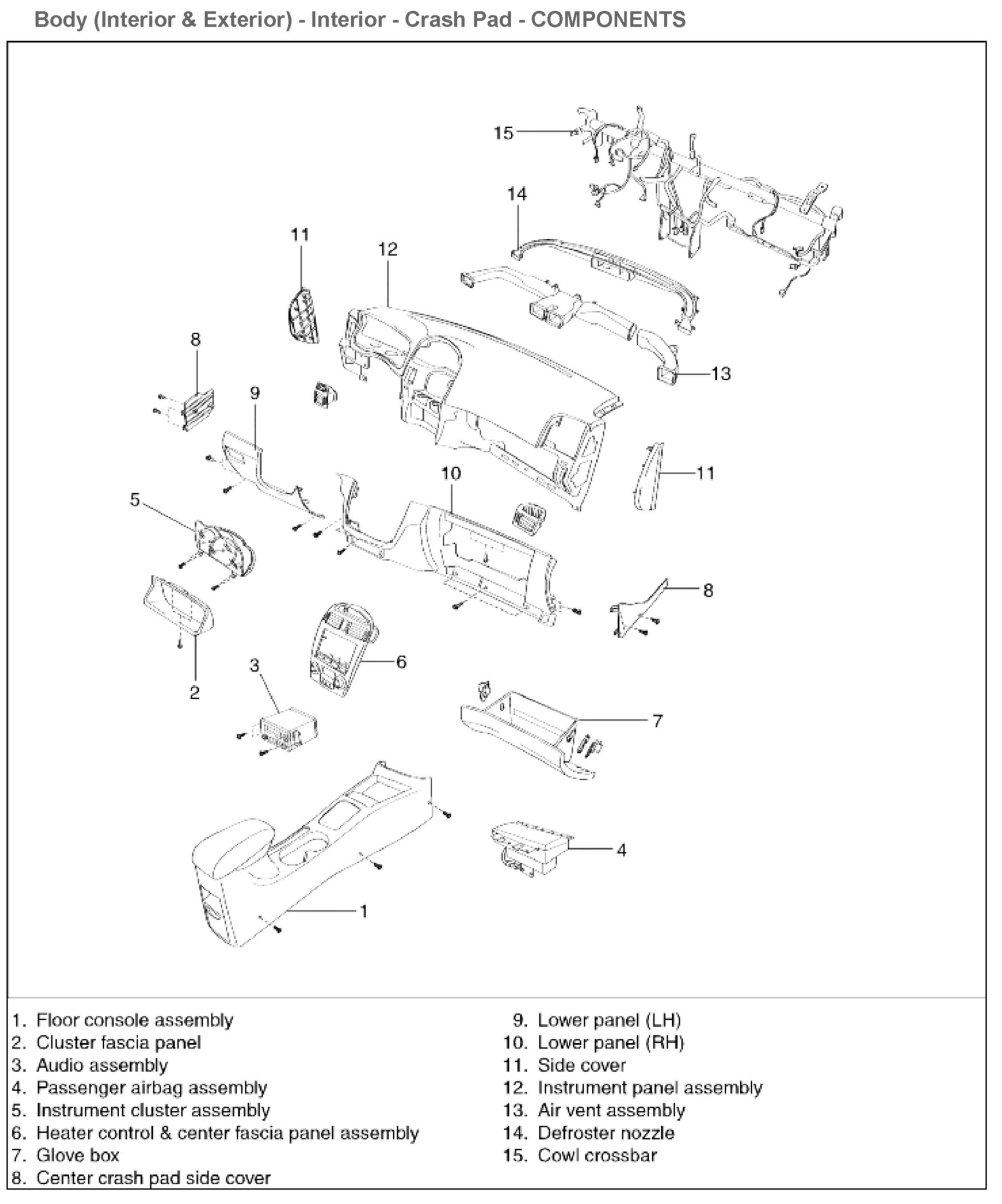 Body (Interior & Exterior) - Interior - Crash Pad - COMPONENTS

15
14
11
12
8
9
13
10
11
5
8
6
3
2
7
4
1

1. Floor console assembly
2. Cluster fascia panel
3. Audio assembly
4. Passenger airbag assembly
5. Instrument cluster assembly
6. Heater control & center fascia panel assembly
7. Glove box
8. Center crash pad side cover

9. Lower panel (LH)
10. Lower panel (RH)
11. Side cover
12. Instrument panel assembly
13. Air vent assembly
14. Defroster nozzle
15. Cowl crossbar