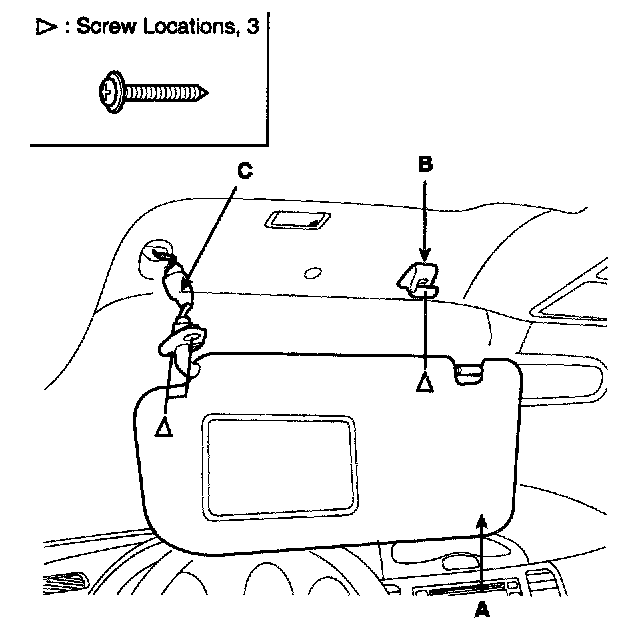 ▷ : Screw Locations, 3

C

B

A