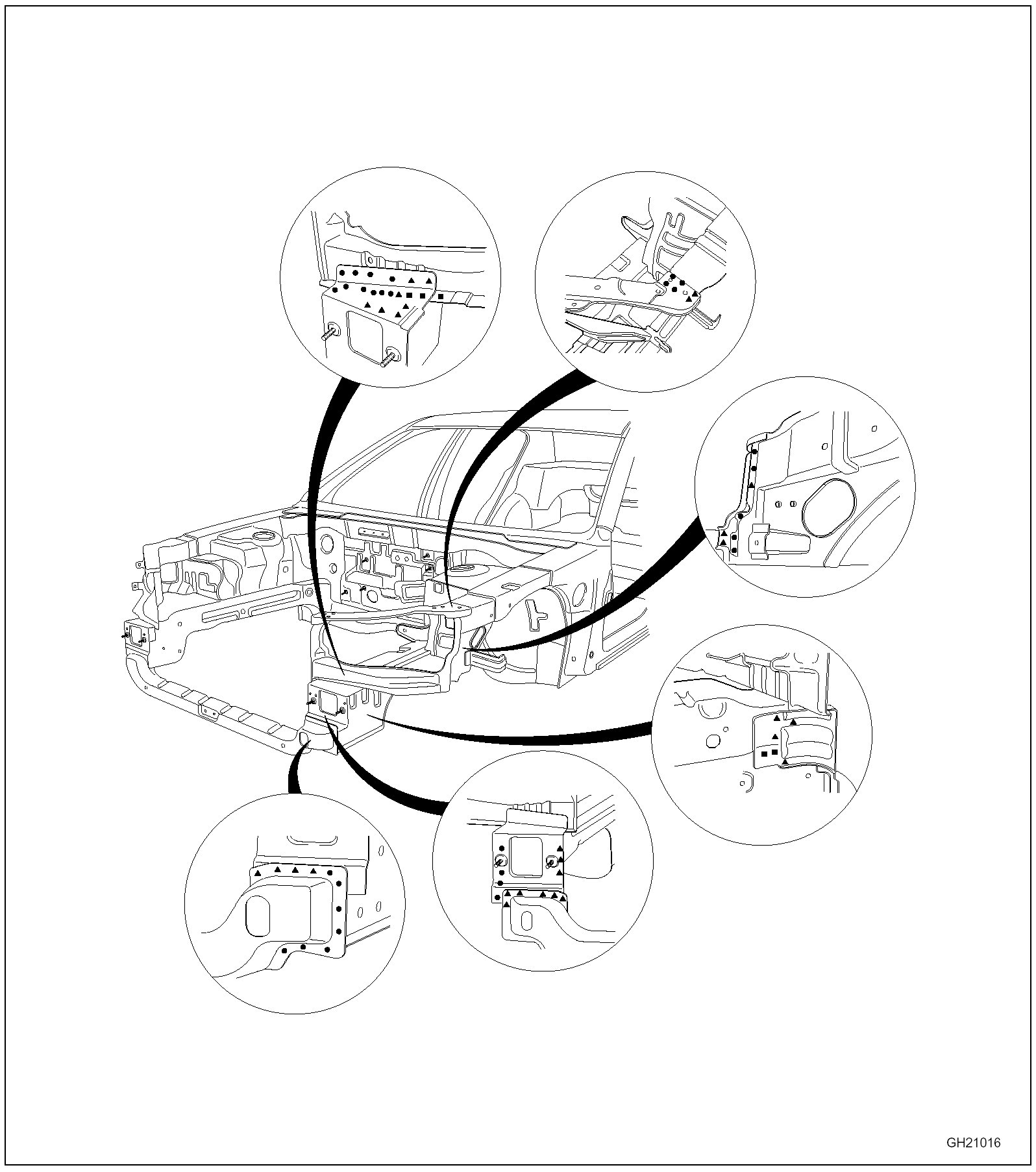 GH21016