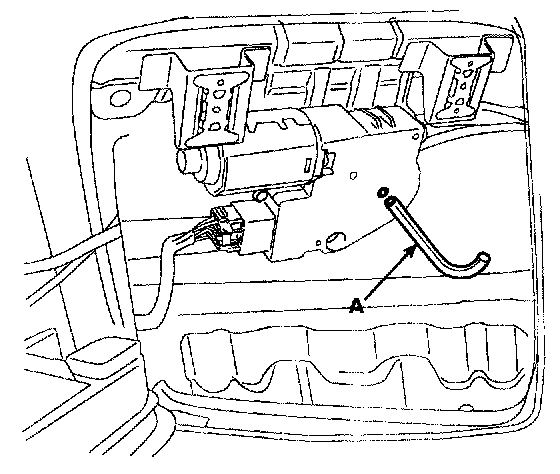 A