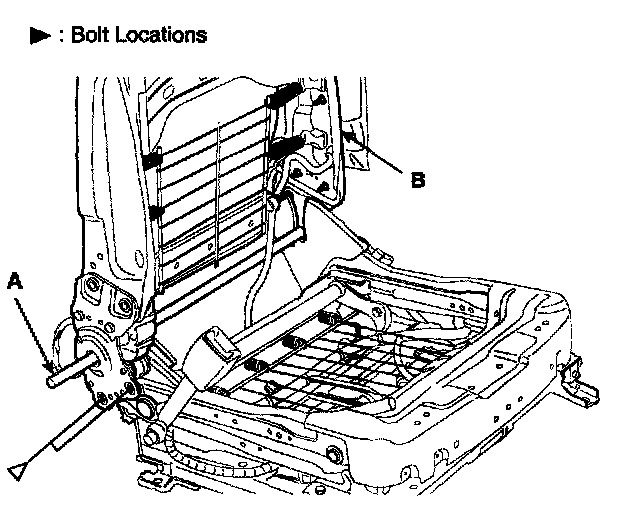 ▶ : Bolt Locations

B

A