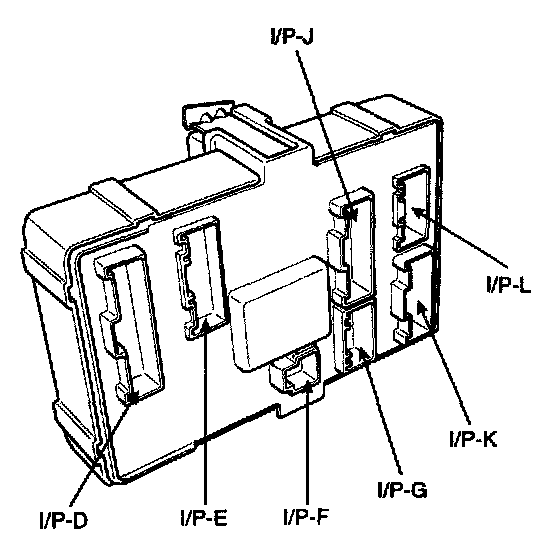 I/P-J

I/P-L

I/P-K

I/P-G

I/P-D

I/P-E

I/P-F