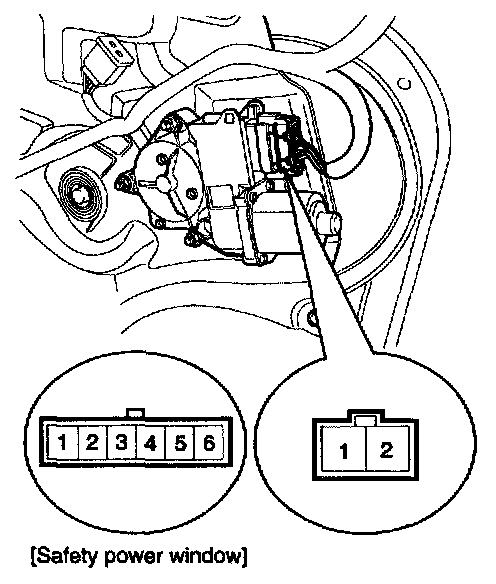 1 2 3 4 5 6

1 2

[Safety power window]