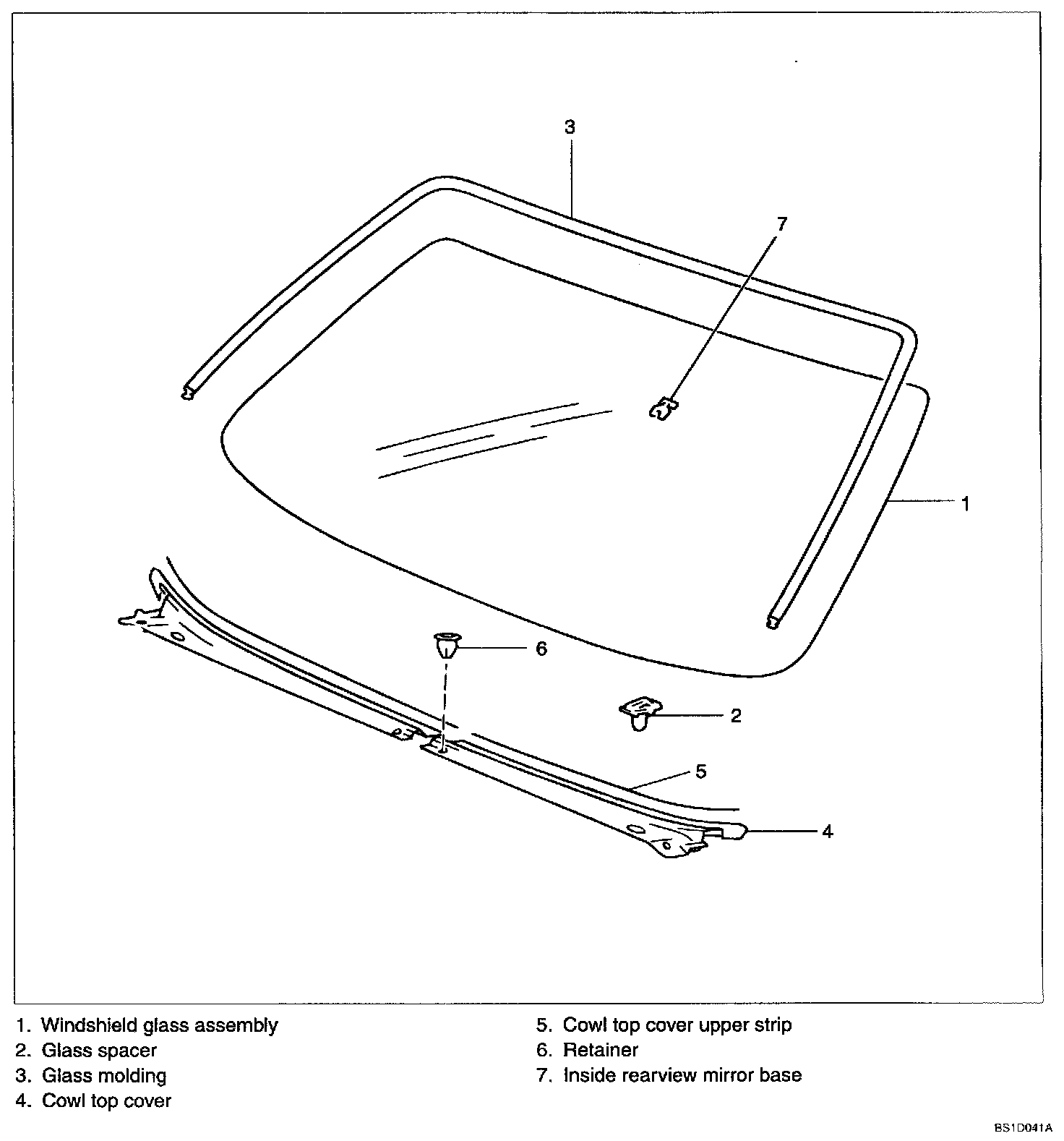 3

7

1

6

2

5

4

1. Windshield glass assembly
2. Glass spacer
3. Glass molding
4. Cowl top cover

5. Cowl top cover upper strip
6. Retainer
7. Inside rearview mirror base

BS1D041A