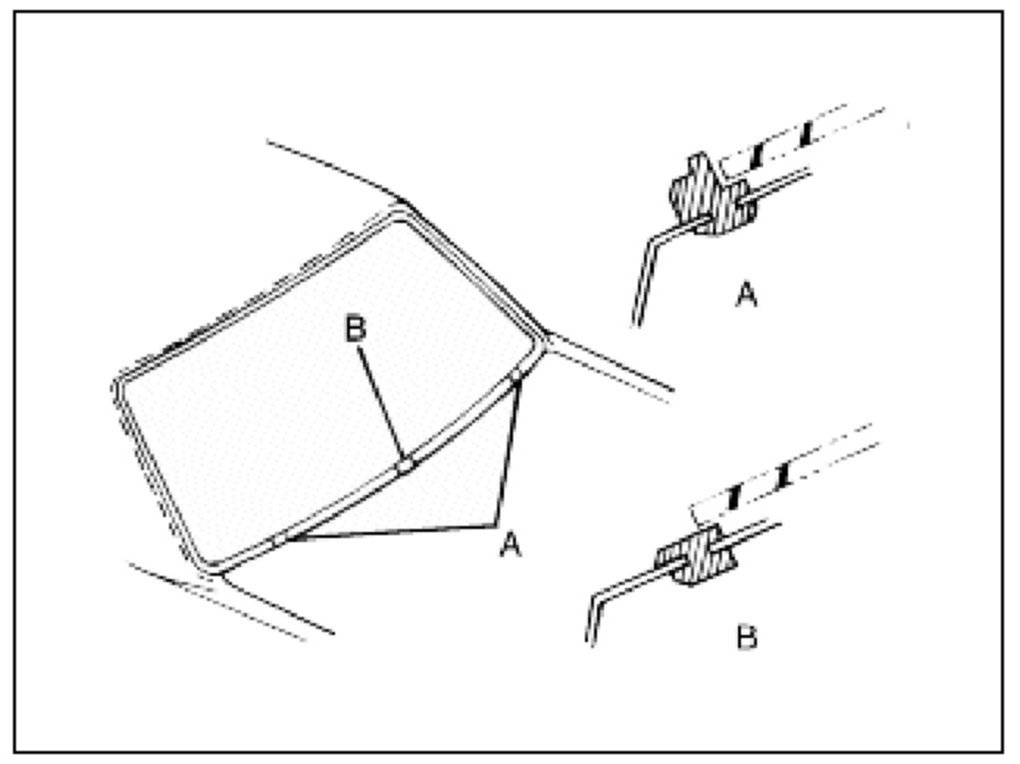 B
A
A
B