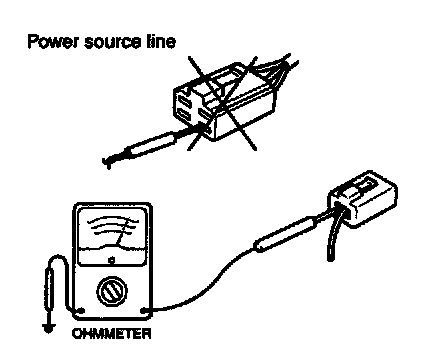 Power source line

OHMMETER