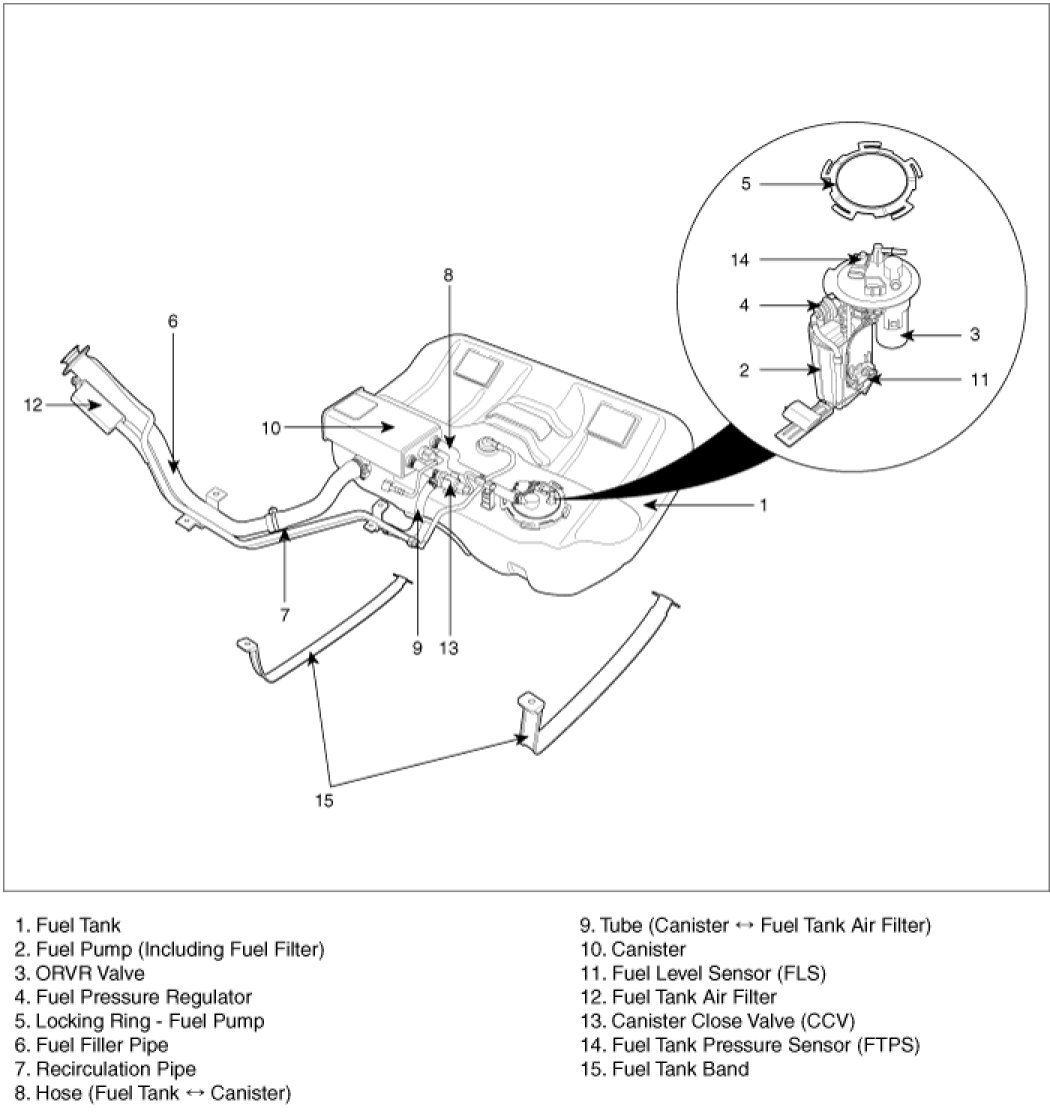 5

14

4

3

2

11

8

6

12

10

1

7

9

13

15

1. Fuel Tank
2. Fuel Pump (Including Fuel Filter)
3. ORVR Valve
4. Fuel Pressure Regulator
5. Locking Ring - Fuel Pump
6. Fuel Filler Pipe
7. Recirculation Pipe
8. Hose (Fuel Tank ↔ Canister)

9. Tube (Canister ↔ Fuel Tank Air Filter)
10. Canister
11. Fuel Level Sensor (FLS)
12. Fuel Tank Air Filter
13. Canister Close Valve (CCV)
14. Fuel Tank Pressure Sensor (FTPS)
15. Fuel Tank Band