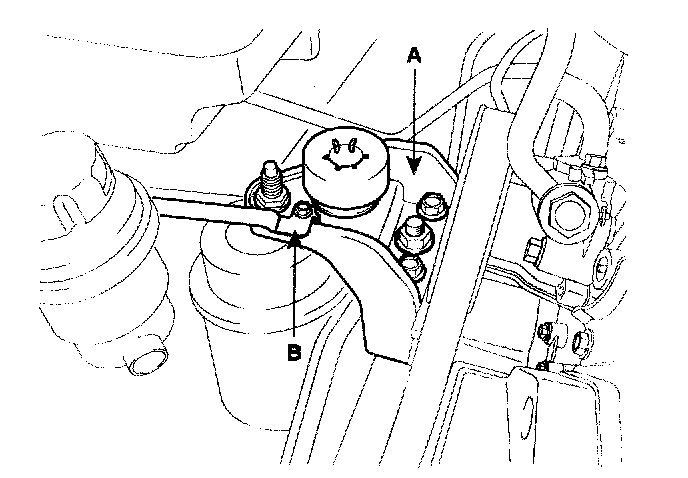 A
B