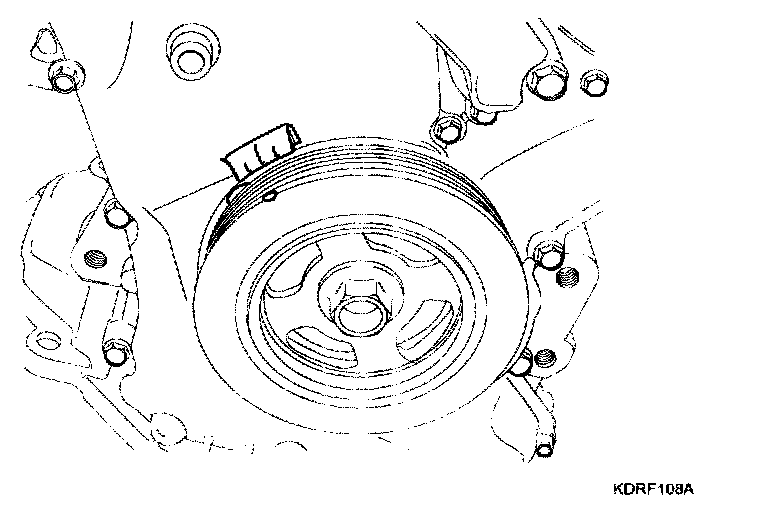 KDRF108A