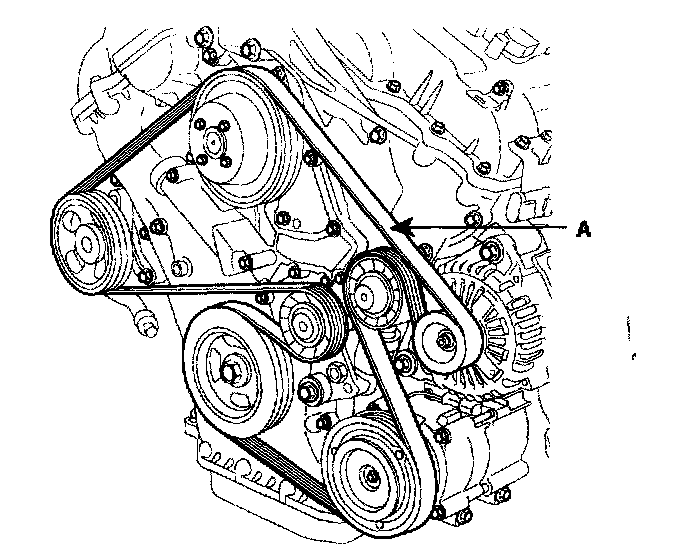 A