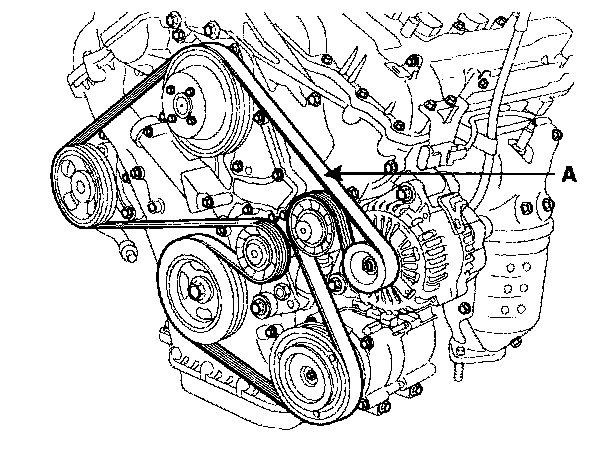 A