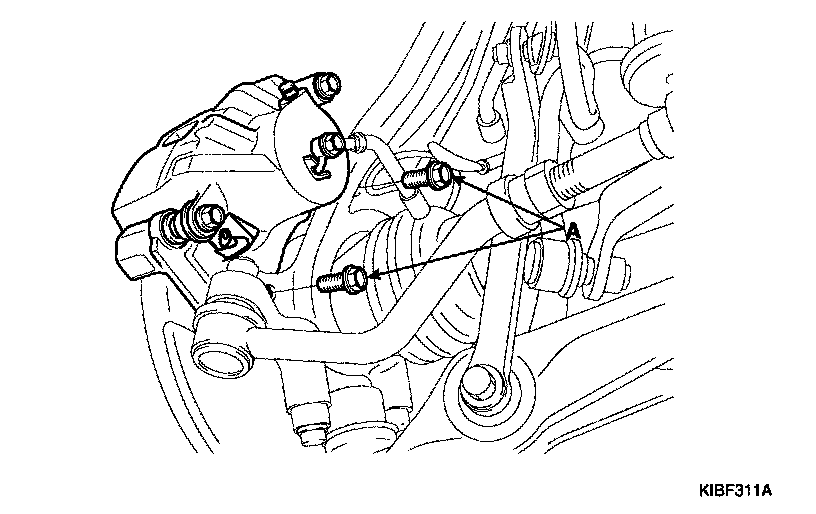 A

KIBF311A