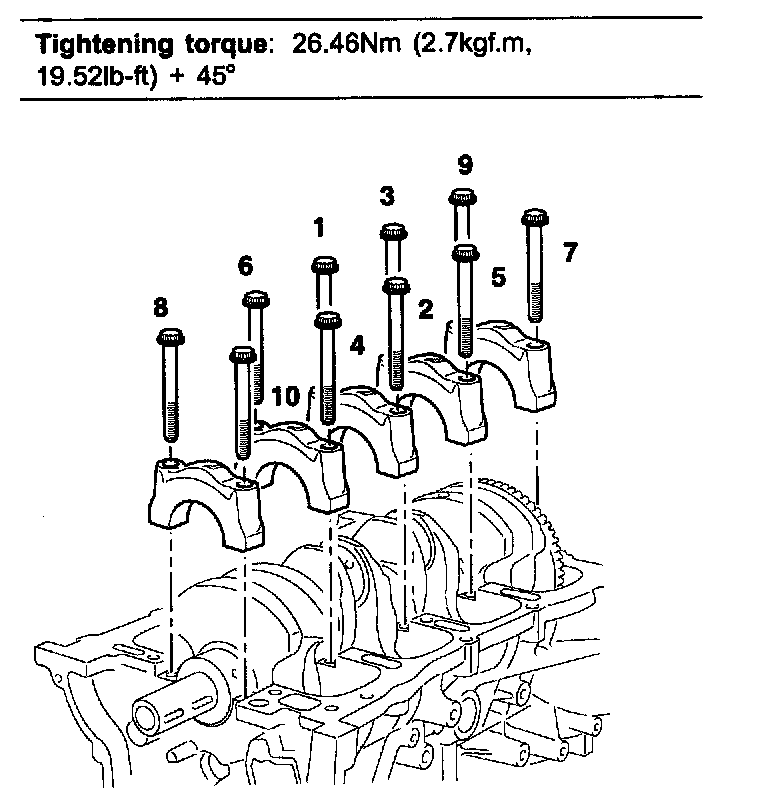 **Tightening torque**: 26.46Nm (2.7kgf.m, 19.52lb-ft) + 45°

9
3
1
7
6
5
8
2
4
10