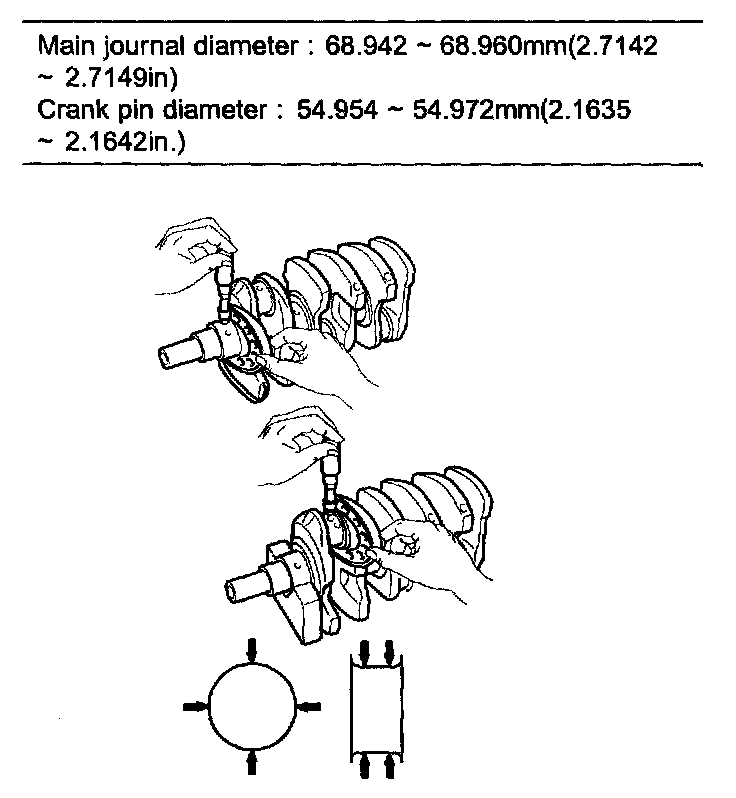 Main journal diameter : 68.942 ~ 68.960mm(2.7142 ~ 2.7149in)
Crank pin diameter : 54.954 ~ 54.972mm(2.1635 ~ 2.1642in.)