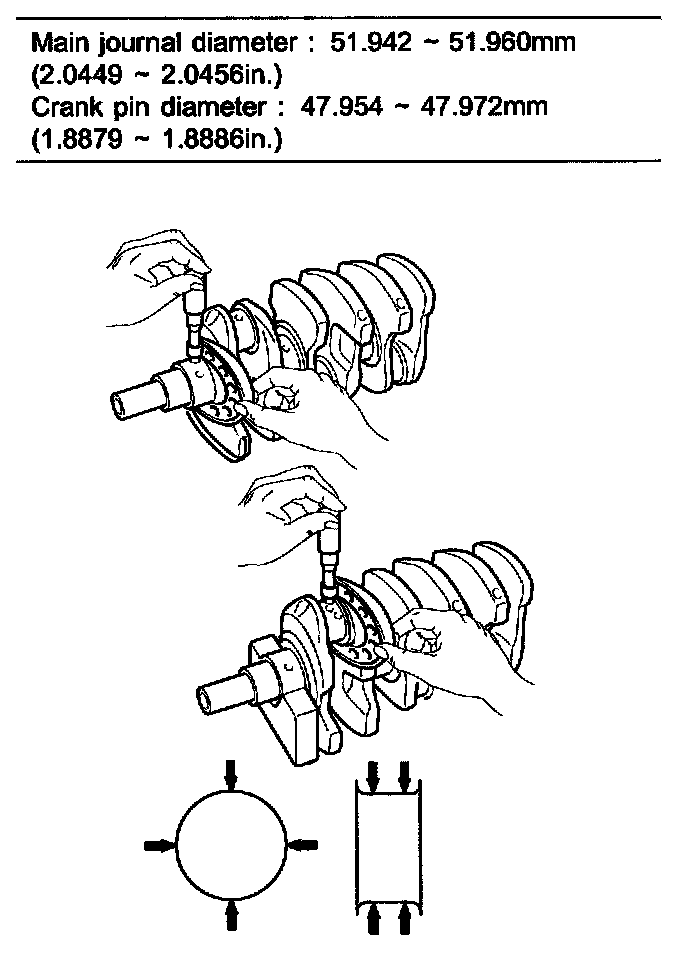 Main journal diameter : 51.942 ~ 51.960mm
(2.0449 ~ 2.0456in.)
Crank pin diameter : 47.954 ~ 47.972mm
(1.8879 ~ 1.8886in.)