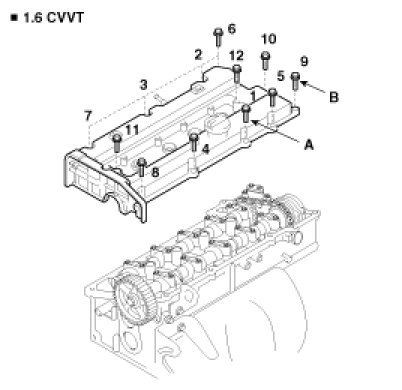 ■ 1.6 CVVT

6
10
2
12
9
5
B
3
1
7
11
A
4
8