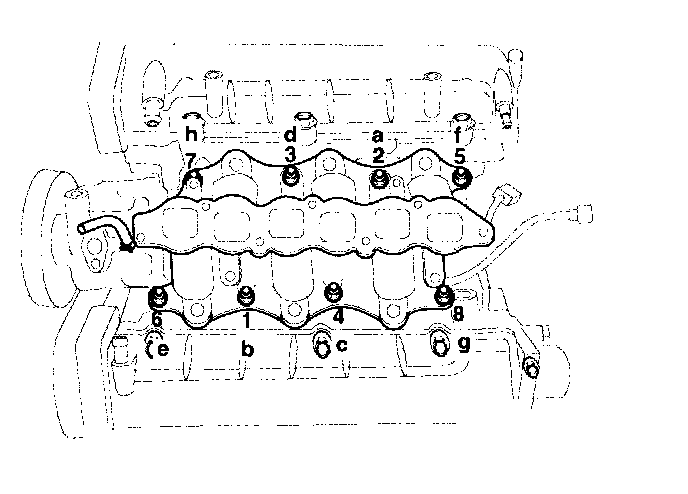 h
d
a
f
7
3
2
5
6
1
4
8
e
b
c
g