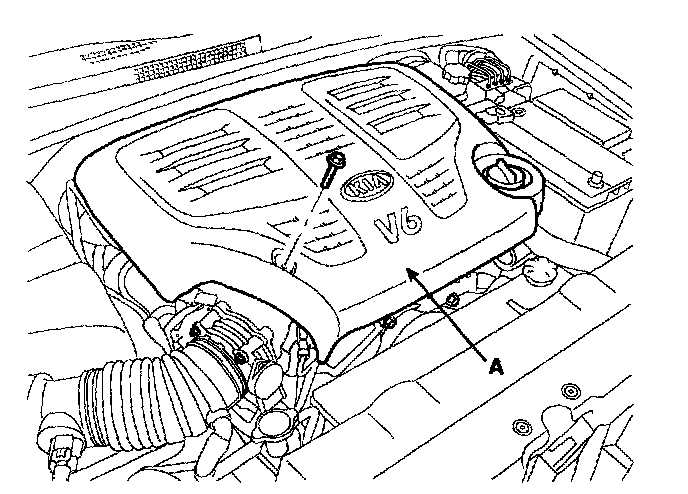 KIA
V6
A