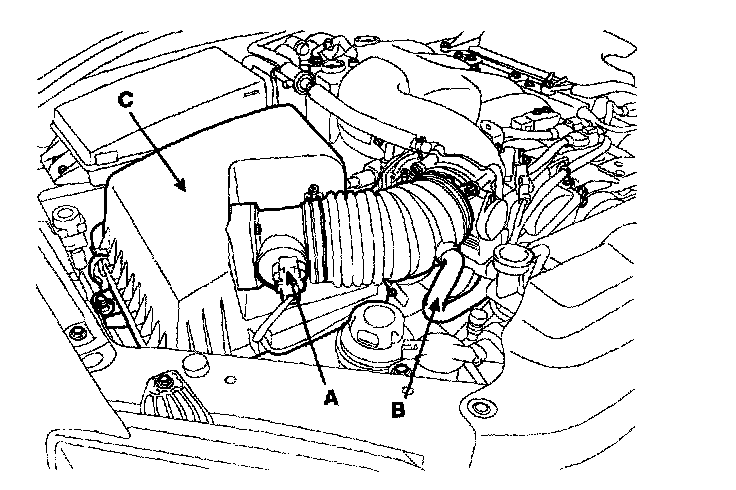 C
A
B