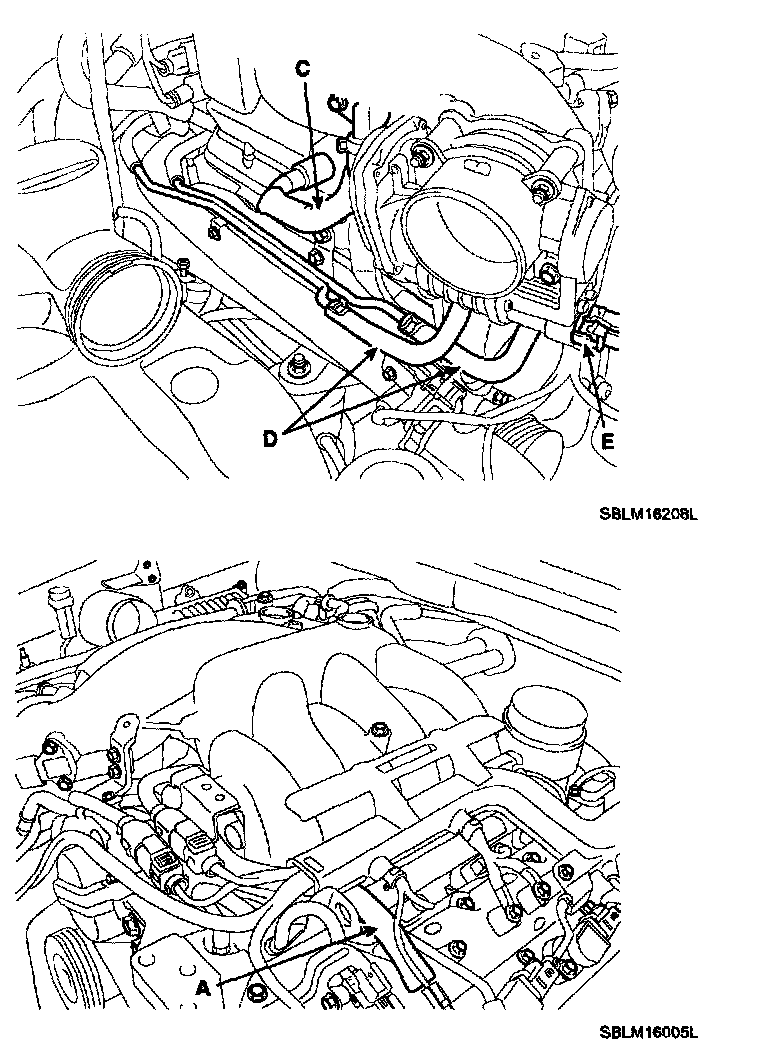 C

D

E

SBLM16208L

A

SBLM16005L