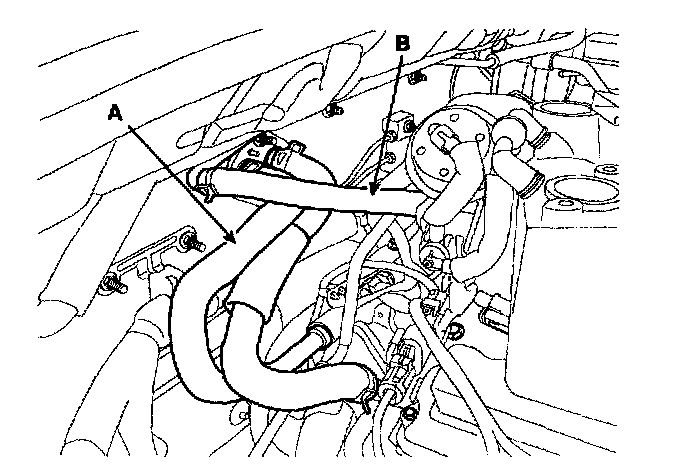 B
A