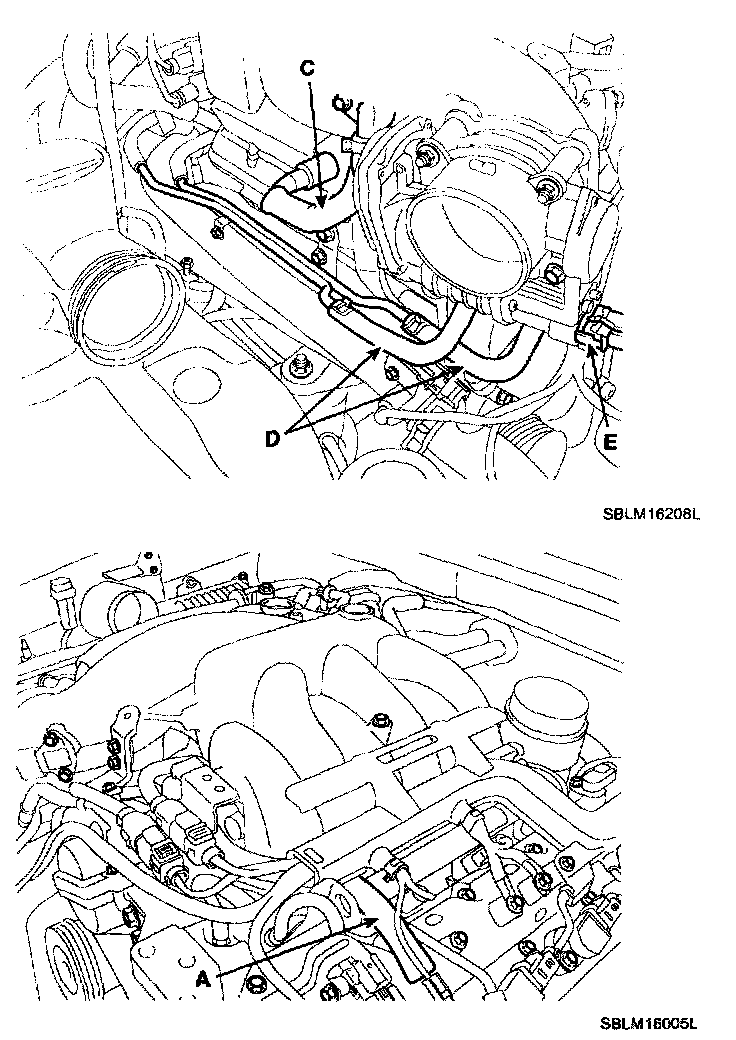 C

D

E

SBLM16208L

A

SBLM16005L