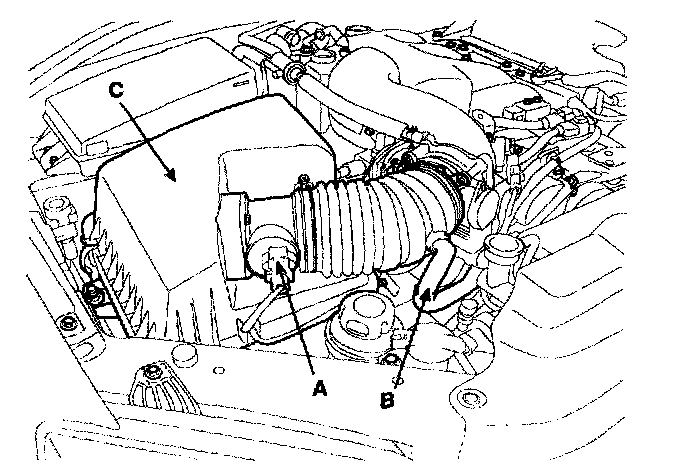 C

A

B